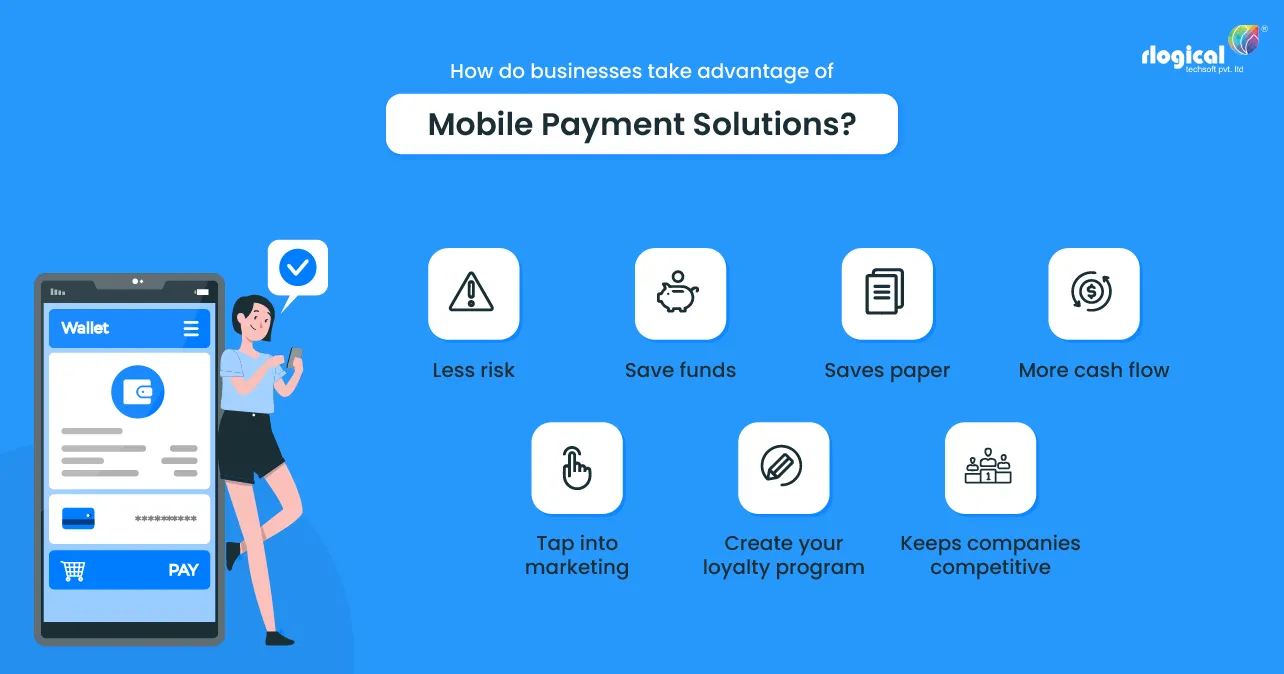 rlogical techsoft pvt. ltd

How do businesses take advantage of

Mobile Payment Solutions?

Wallet

**********

PAY

Less risk

Save funds

Saves paper

More cash flow

Tap into marketing

Create your loyalty program

Keeps companies competitive